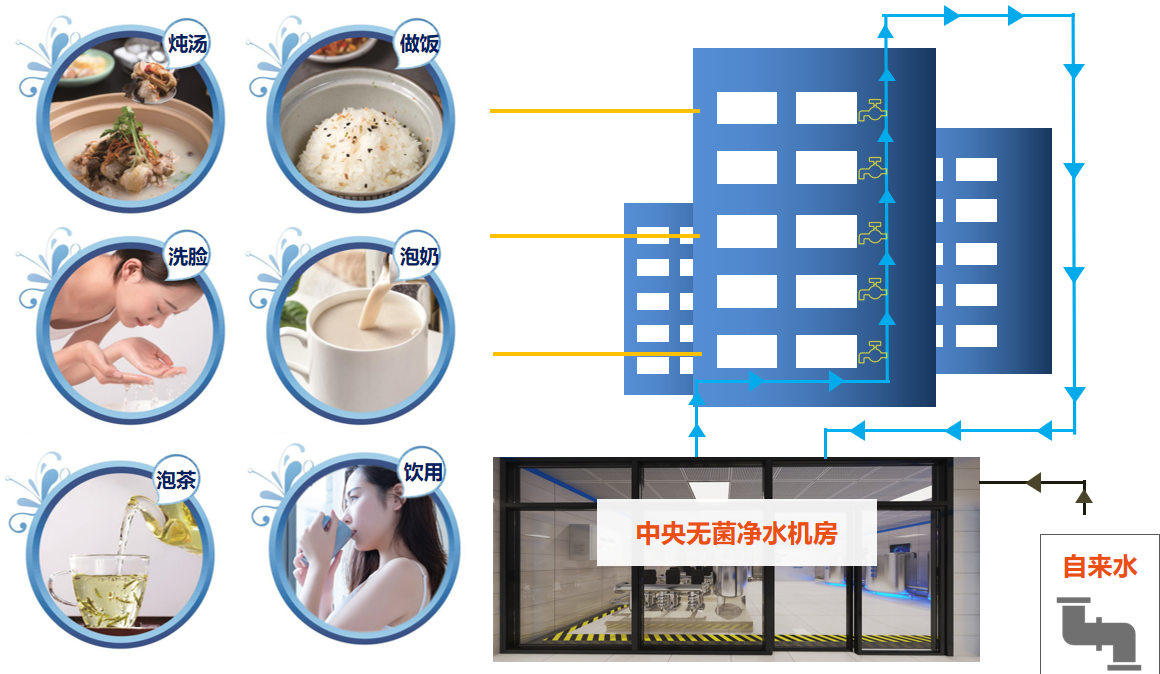 炖汤

做饭

洗脸

泡奶

泡茶

饮用

中央无菌净水机房

自来水